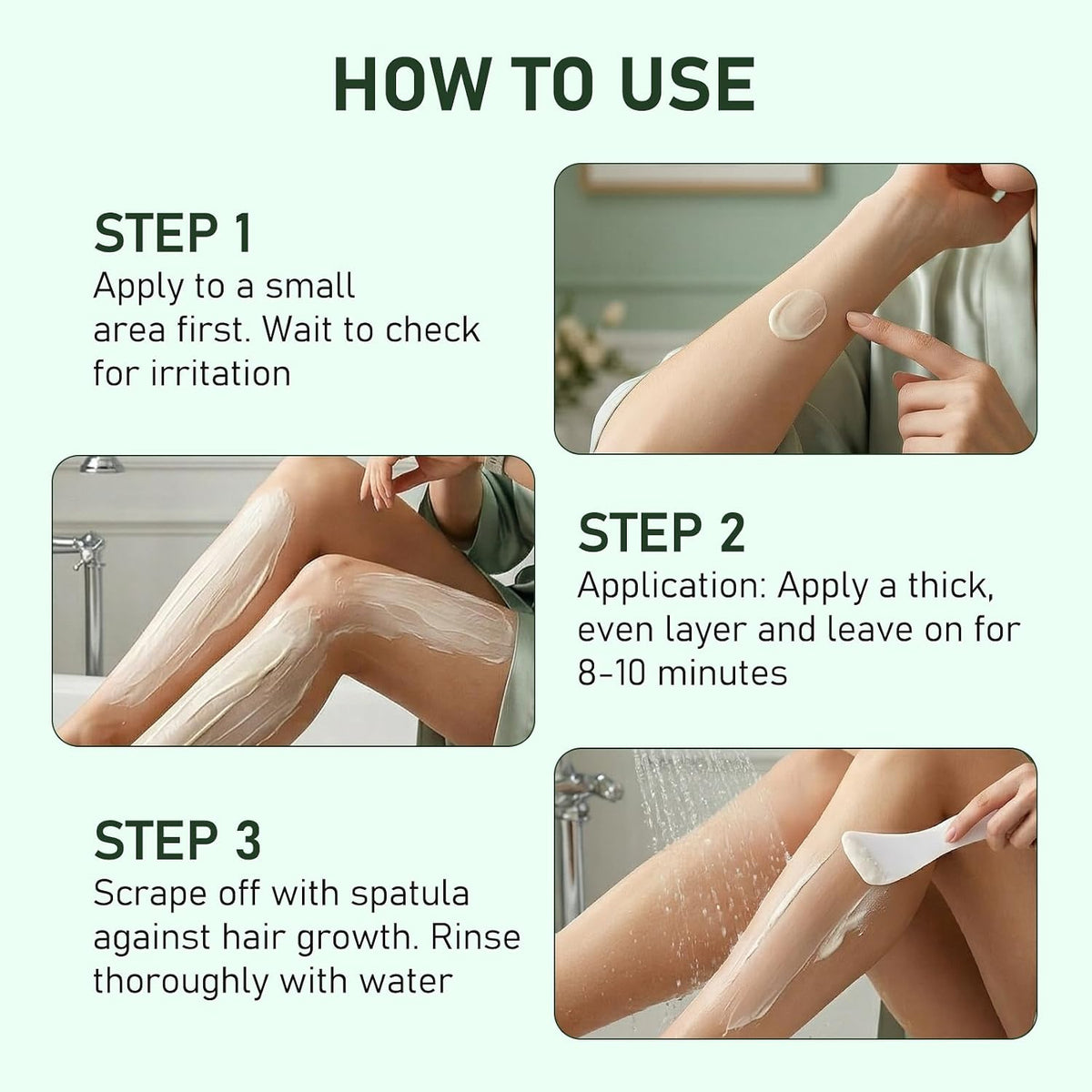 HOW TO USE

STEP 1
Apply to a small area first. Wait to check for irritation

STEP 2
Application: Apply a thick, even layer and leave on for 8-10 minutes

STEP 3
Scrape off with spatula against hair growth. Rinse thoroughly with water