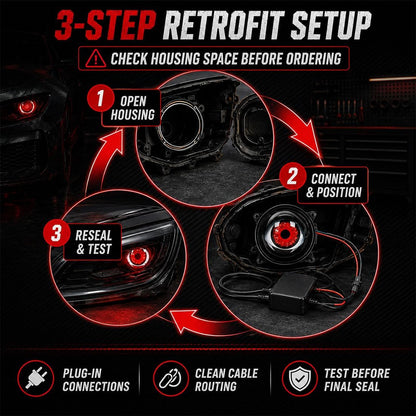 3-STEP RETROFIT SETUP

CHECK HOUSING SPACE BEFORE ORDERING

1 OPEN HOUSING

2 CONNECT & POSITION

3 RESEAL & TEST

PLUG-IN CONNECTIONS

CLEAN CABLE ROUTING

TEST BEFORE FINAL SEAL