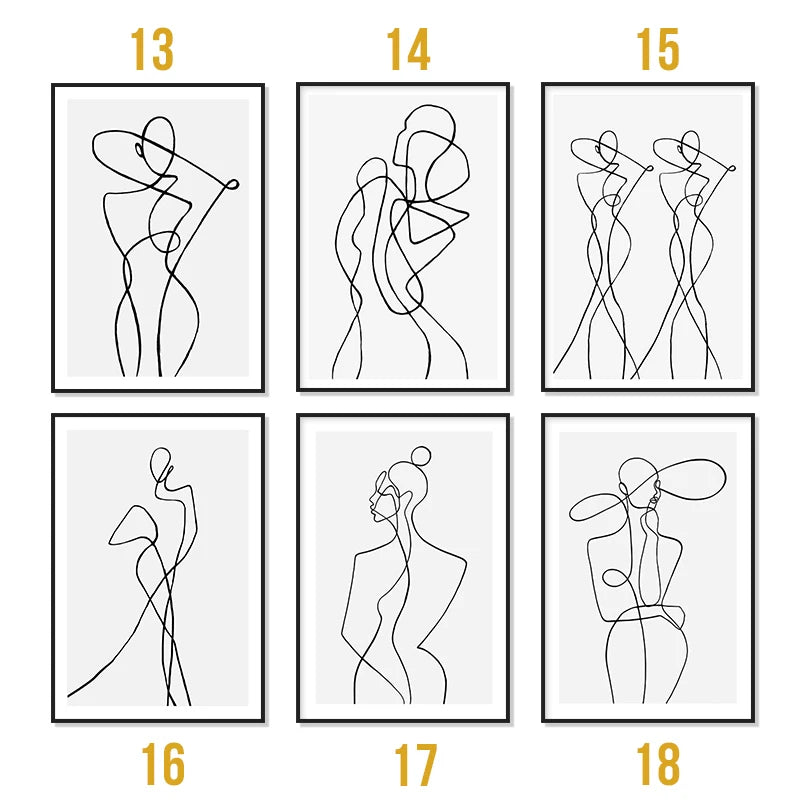 13

14

15

16

17

18