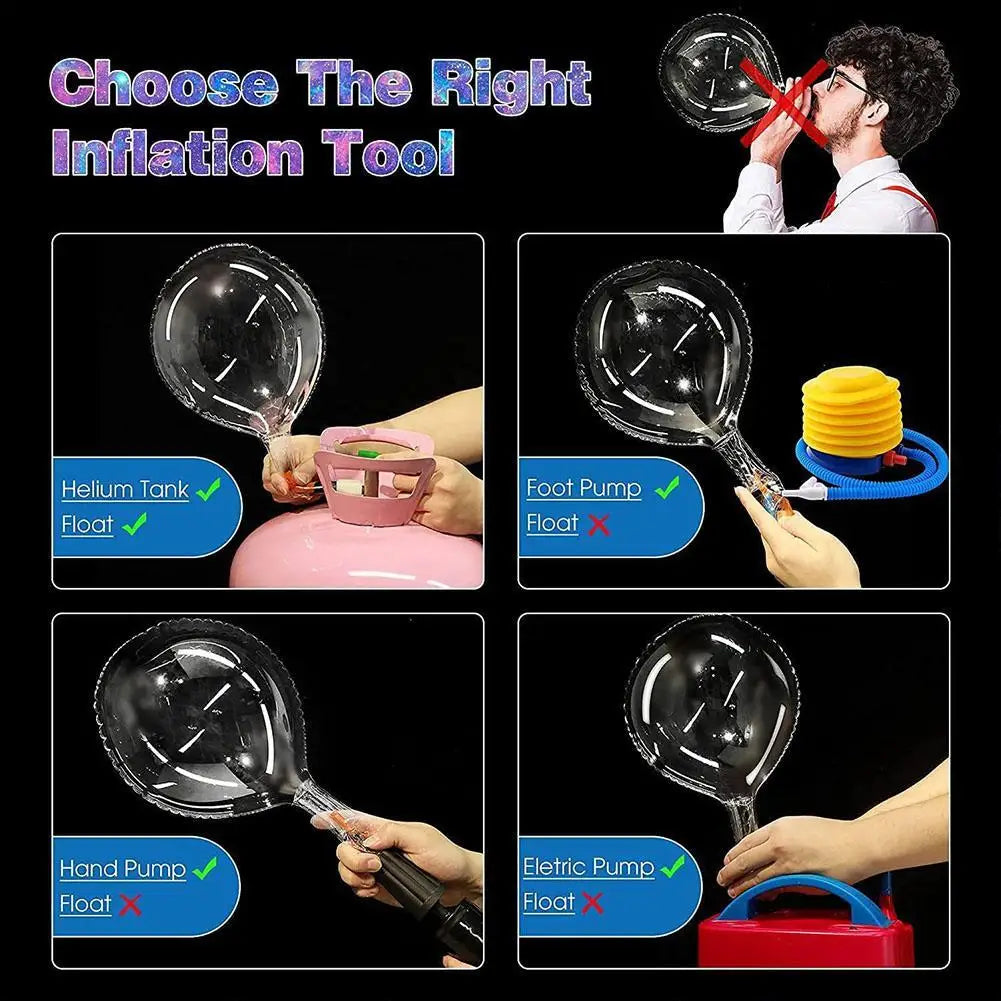 Choose The Right Inflation Tool

Helium Tank ✓
Float ✓

Foot Pump ✓
Float ✗

Hand Pump ✓
Float ✗

Eletric Pump ✓
Float ✗